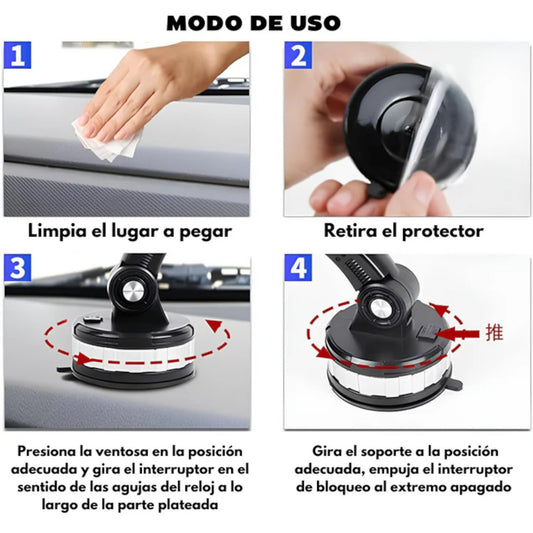 MODO DE USO

1

Limpia el lugar a pegar

2

Retira el protector

3

Presiona la ventosa en la posición adecuada y gira el interruptor en el sentido de las agujas del reloj a lo largo de la parte plateada

4

推

Gira el soporte a la posición adecuada, empuja el interruptor de bloqueo al extremo apagado